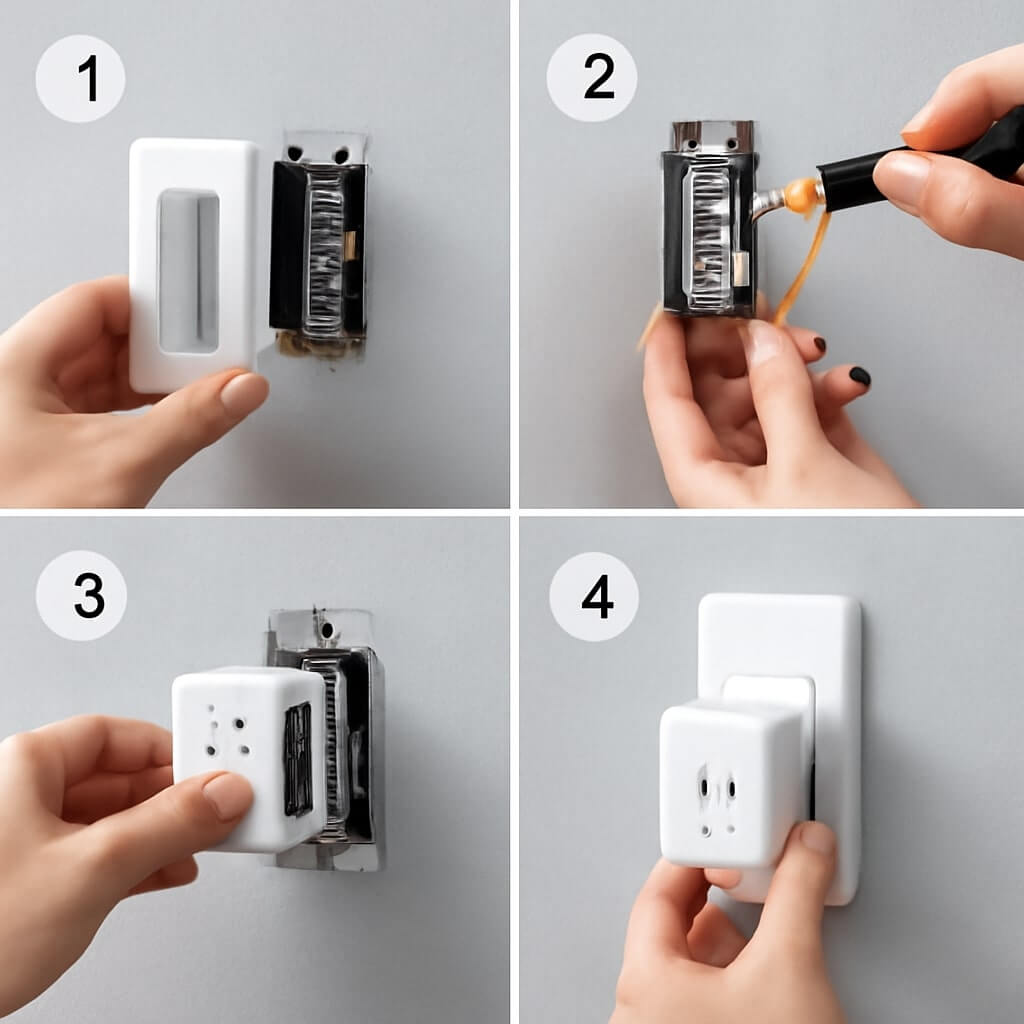 1

2

3

4